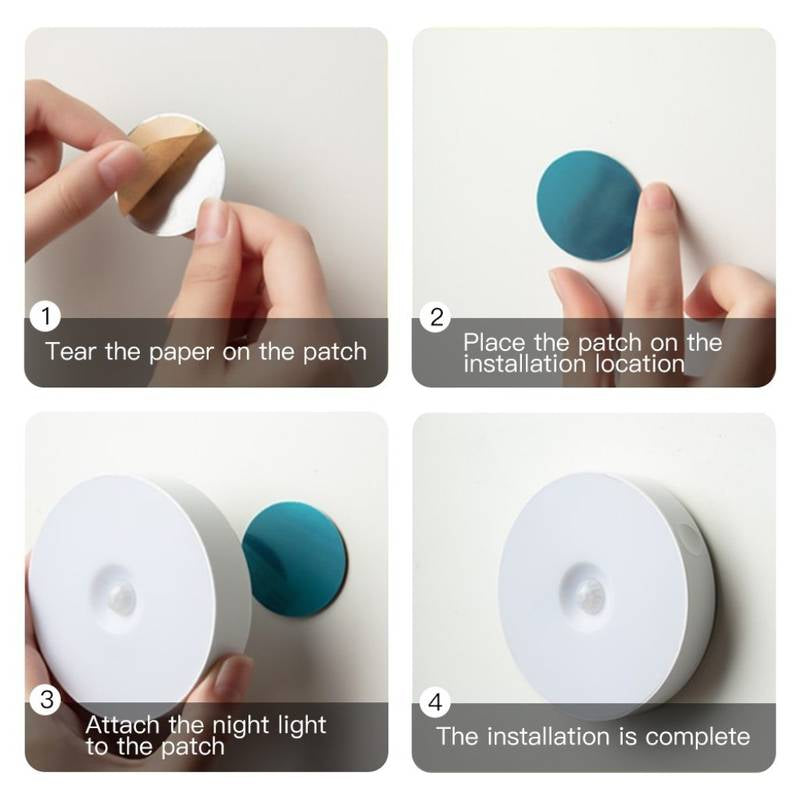 1
Tear the paper on the patch

2
Place the patch on the installation location

3
Attach the night light to the patch

4
The installation is complete